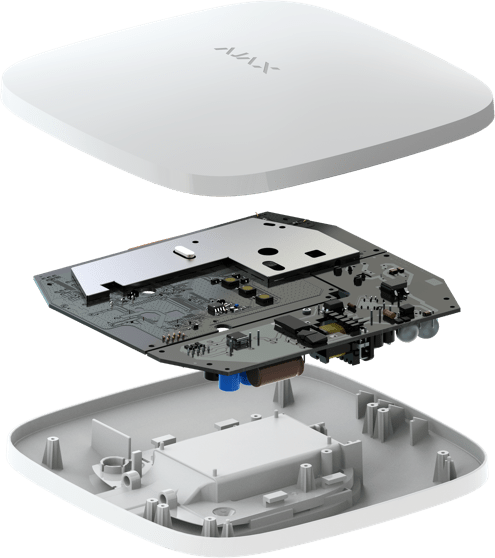 AJAX